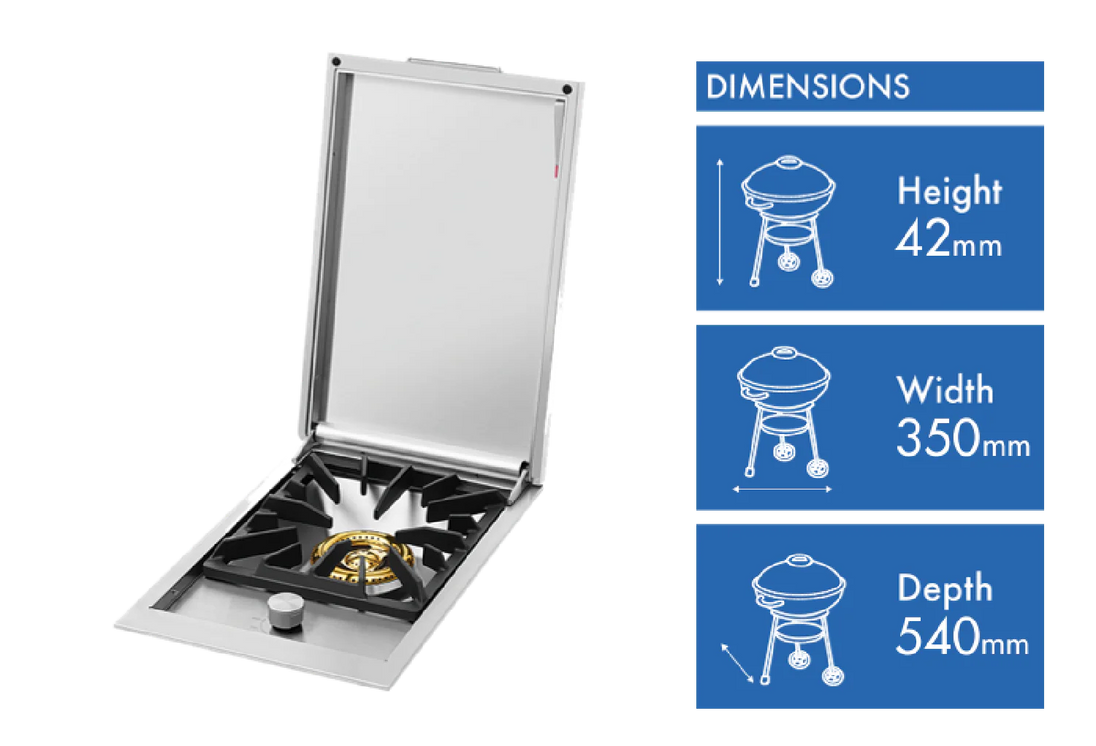 DIMENSIONS

Height
42mm

Width
350mm

Depth
540mm