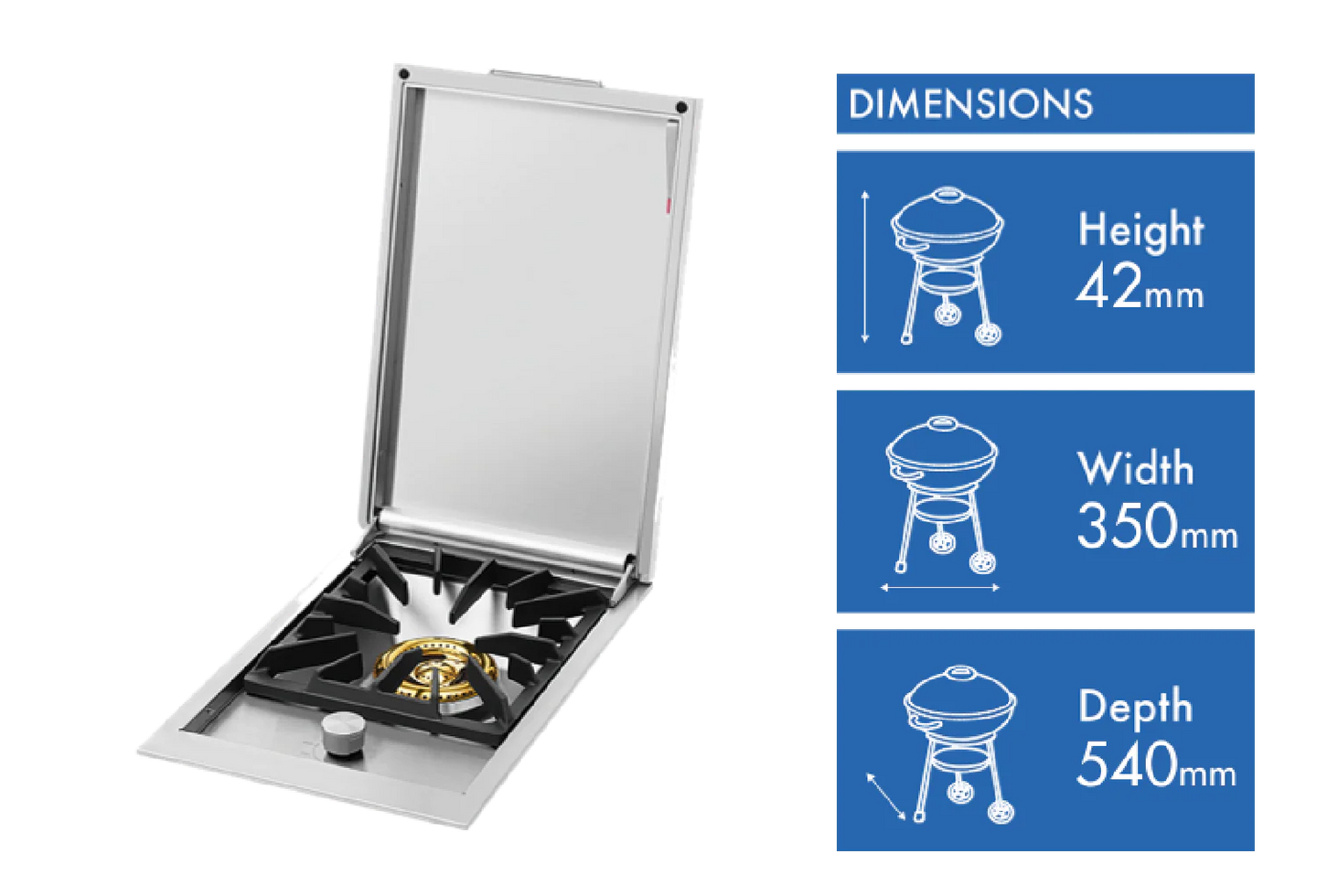 DIMENSIONS

Height
42mm

Width
350mm

Depth
540mm