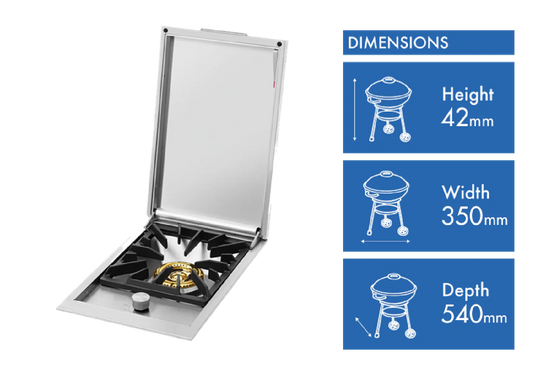 DIMENSIONS

Height
42mm

Width
350mm

Depth
540mm